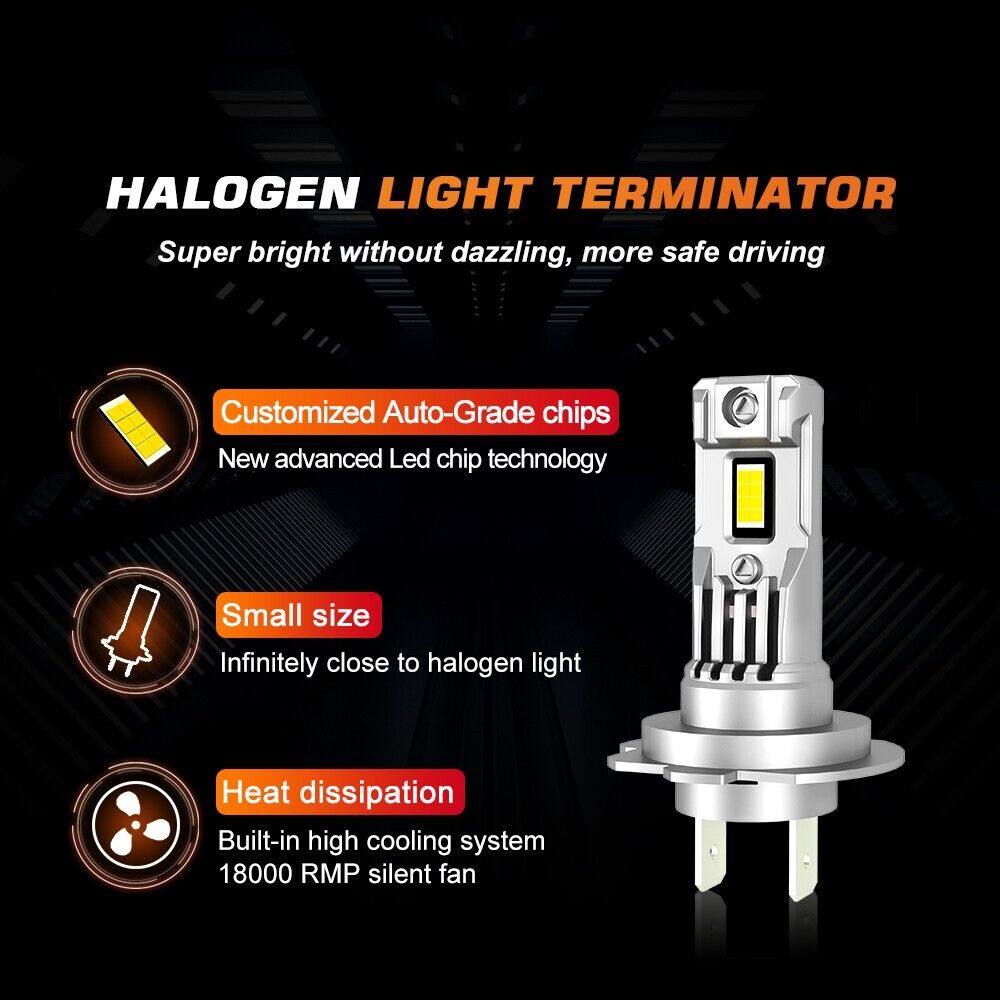 HALOGEN LIGHT TERMINATOR

Super bright without dazzling, more safe driving

Customized Auto-Grade chips

New advanced Led chip technology

Small size

Infinitely close to halogen light

Heat dissipation

Built-in high cooling system
18000 RMP silent fan